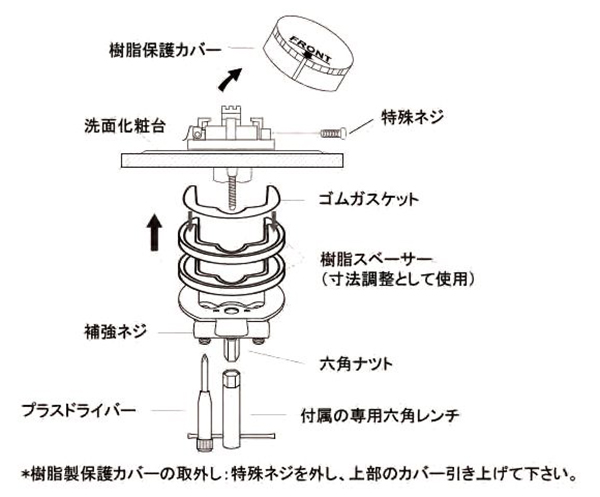 樹脂保護カバー

FRONT

洗面化粧台

特殊ネジ

ゴムガスケット

樹脂スペーサー
（寸法調整として使用）

補強ネジ

六角ナット

プラスドライバー

付属の専用六角レンチ

*樹脂製保護カバーの取外し：特殊ネジを外し、上部のカバー引き上げて下さい。