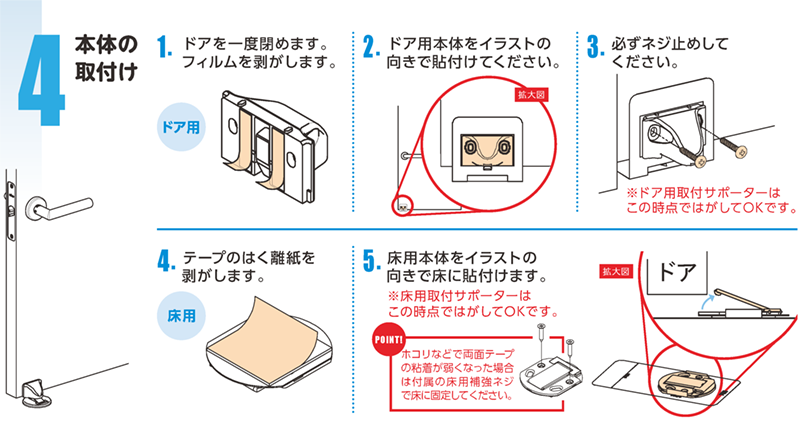 4 本体の取付け

1. ドアを一度閉めます。フィルムを剥がします。

ドア用

2. ドア用本体をイラストの向きで貼付けてください。

拡大図

3. 必ずネジ止めしてください。

※ドア用取付サポーターはこの時点ではがしてOKです。

4. テープのはく離紙を剥がします。

床用

5. 床用本体をイラストの向きで床に貼付けます。

※床用取付サポーターはこの時点ではがしてOKです。

POINT!

ホコリなどで両面テープの粘着が弱くなった場合は付属の床用補強ネジで床に固定してください。

拡大図

ドア