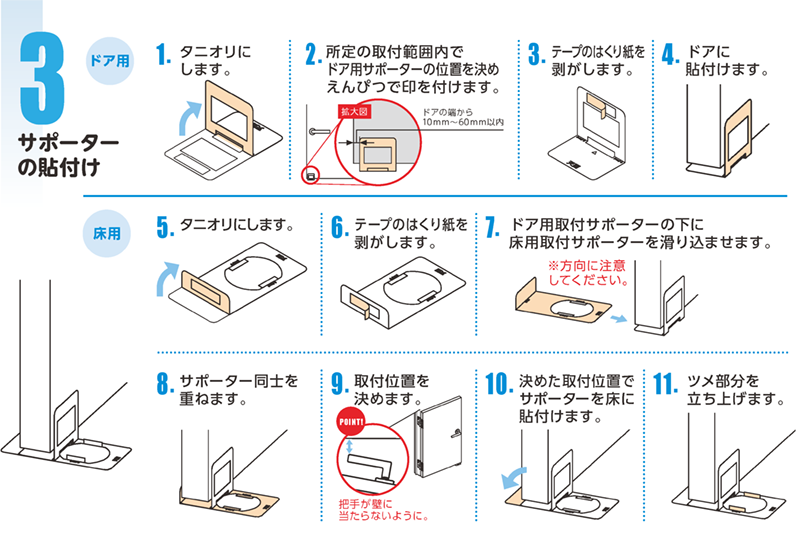 3

サポーターの貼付け

ドア用

1. タニオリにします。

2. 所定の取付範囲内でドア用サポーターの位置を決めえんぴつで印を付けます。

拡大図

ドアの端から10mm～60mm以内

3. テープのはくり紙を剥がします。

4. ドアに貼付けます。

床用

5. タニオリにします。

6. テープのはくり紙を剥がします。

7. ドア用取付サポーターの下に床用取付サポーターを滑り込ませます。

※方向に注意してください。

8. サポーター同士を重ねます。

9. 取付位置を決めます。

POINT!

把手が壁に当たらないように。

10. 決めた取付位置でサポーターを床に貼付けます。

11. ツメ部分を立ち上げます。