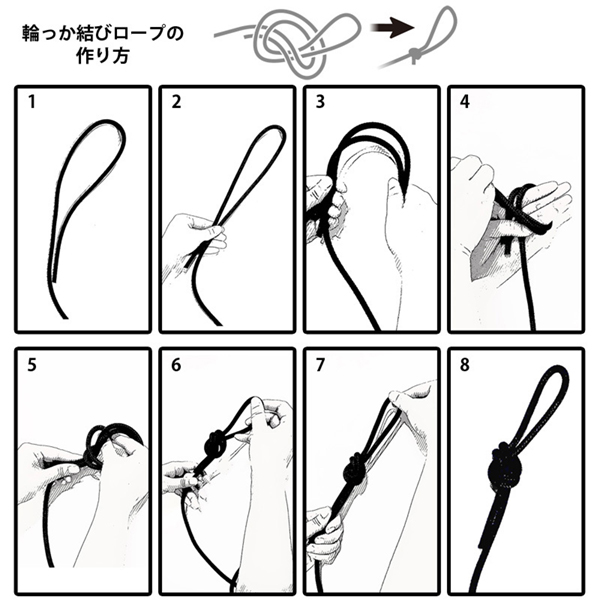 輪っか結びロープの作り方

1

2

3

4

5

6

7

8