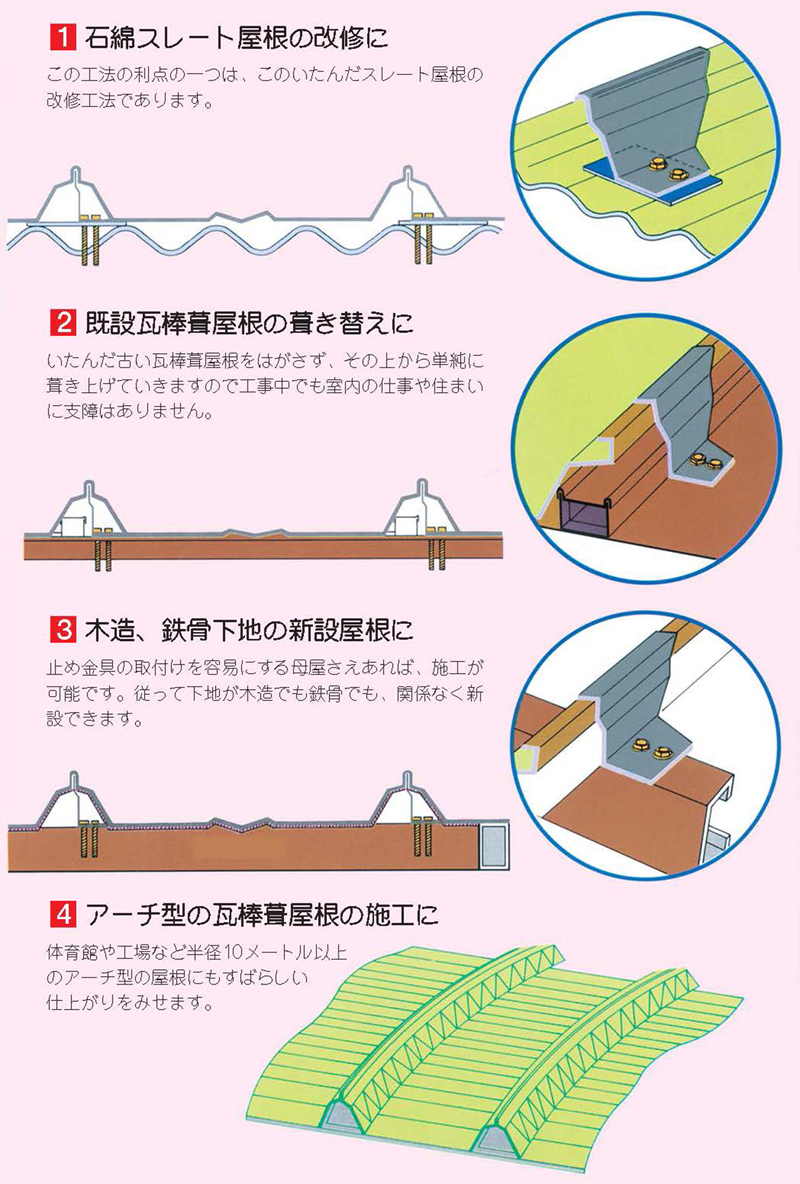 1 石綿スレート屋根の改修に

この工法の利点の一つは、このいたんだスレート屋根の改修工法であります。

2 既設瓦棒葺屋根の葺き替えに

いたんだ古い瓦棒葺屋根をはがさず、その上から単純に葺き上げていきますので工事中でも室内の仕事や住まいに支障はありません。

3 木造、鉄骨下地の新設屋根に

止め金具の取付けを容易にする母屋さえあれば、施工が可能です。従って下地が木造でも鉄骨でも、関係なく新設できます。

4 アーチ型の瓦棒葺屋根の施工に

体育館や工場など半径10メートル以上のアーチ型の屋根にもすばらしい仕上がりをみせます。