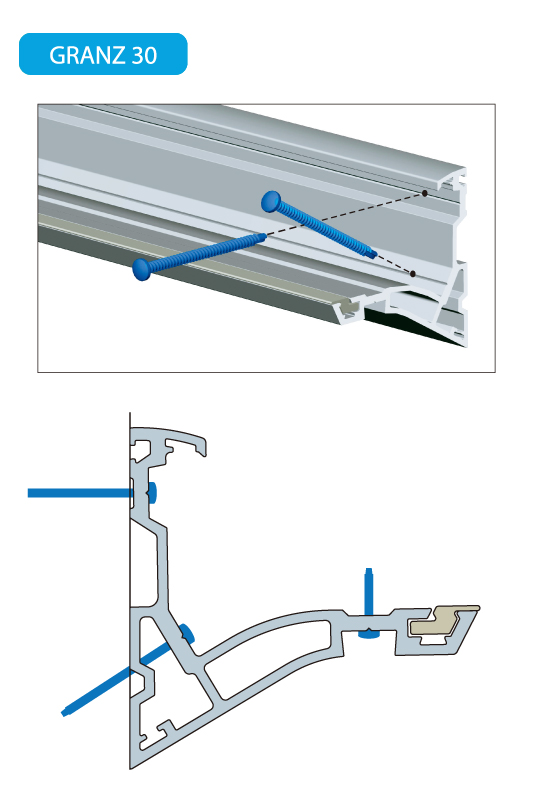 GRANZ 30