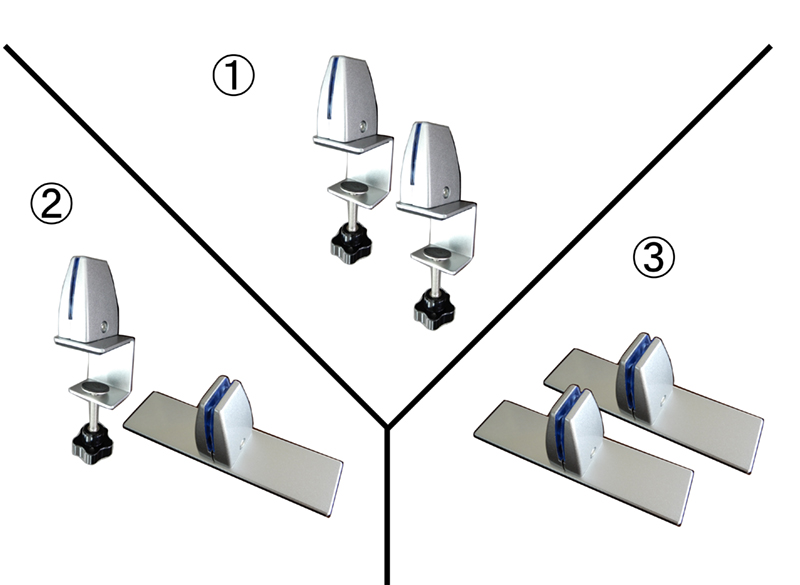 ①

②

③