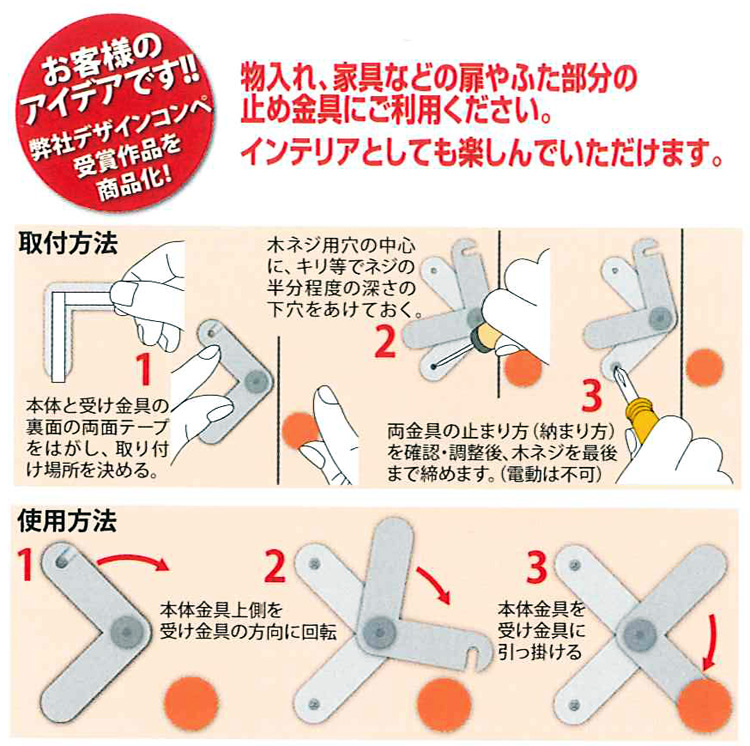 お客様のアイデアです!!
弊社デザインコンペ受賞作品を商品化!

物入れ、家具などの扉やふた部分の止め金具にご利用ください。
インテリアとしても楽しんでいただけます。

取付方法

1
本体と受け金具の裏面の両面テープをはがし、取り付け場所を決める。

木ネジ用穴の中心に、キリ等でネジの半分程度の深さの下穴をあけておく。
2

3
両金具の止まり方(納まり方)を確認・調整後、木ネジを最後まで締めます。(電動は不可)

使用方法

1
本体金具上側を受け金具の方向に回転

2

3
本体金具を受け金具に引っ掛ける