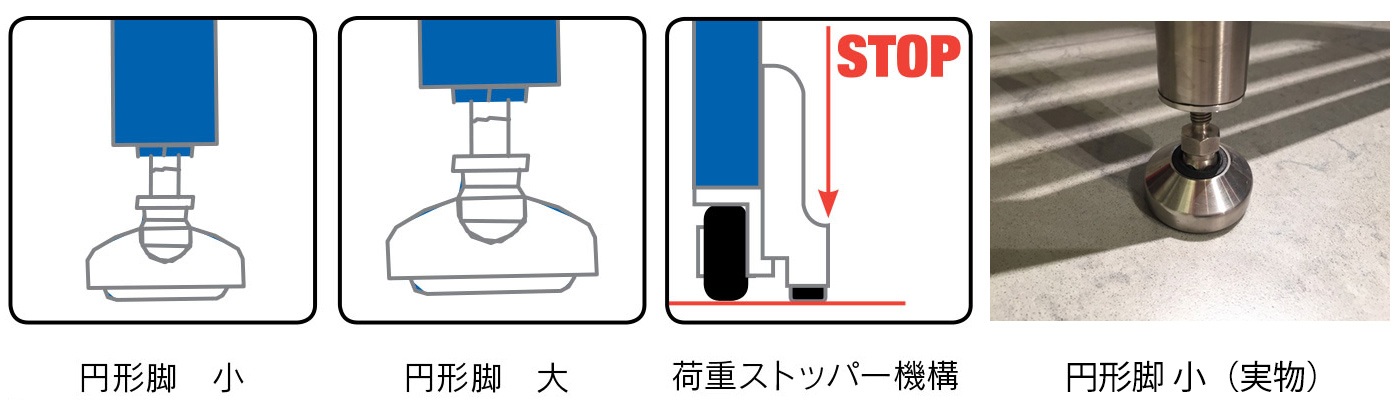 STOP

円形脚　小

円形脚　大

荷重ストッパー機構

円形脚 小（実物）