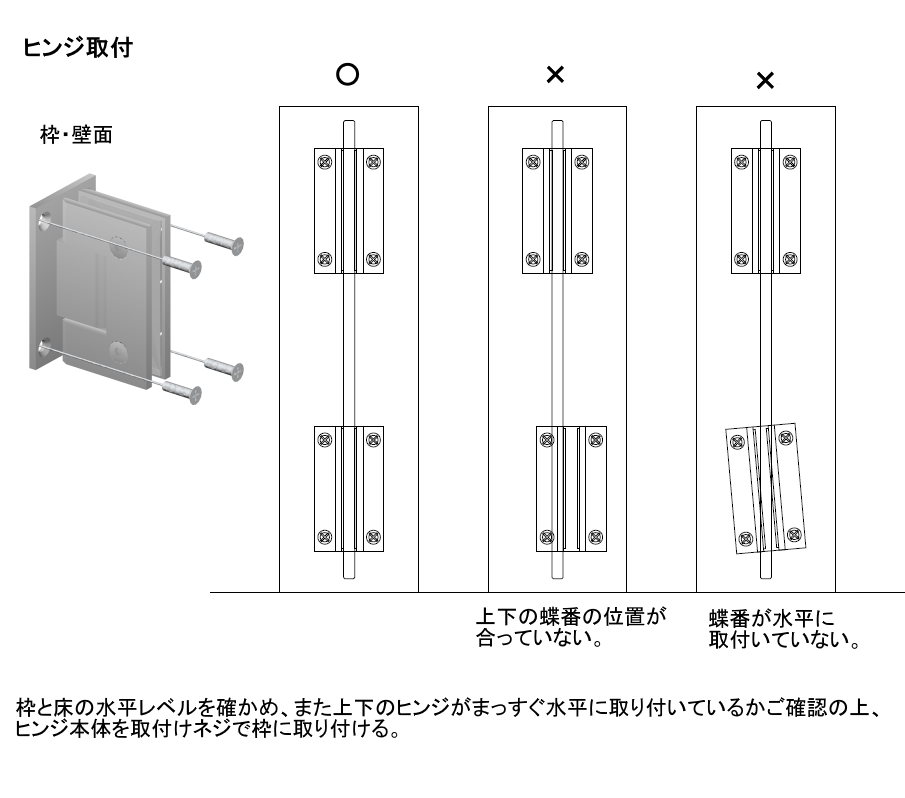 ヒンジ取付

枠・壁面

○

×

×

上下の蝶番の位置が合っていない。

蝶番が水平に取付いていない。

枠と床の水平レベルを確かめ、また上下のヒンジがまっすぐ水平に取り付いているかご確認の上、ヒンジ本体を取付けネジで枠に取り付ける。