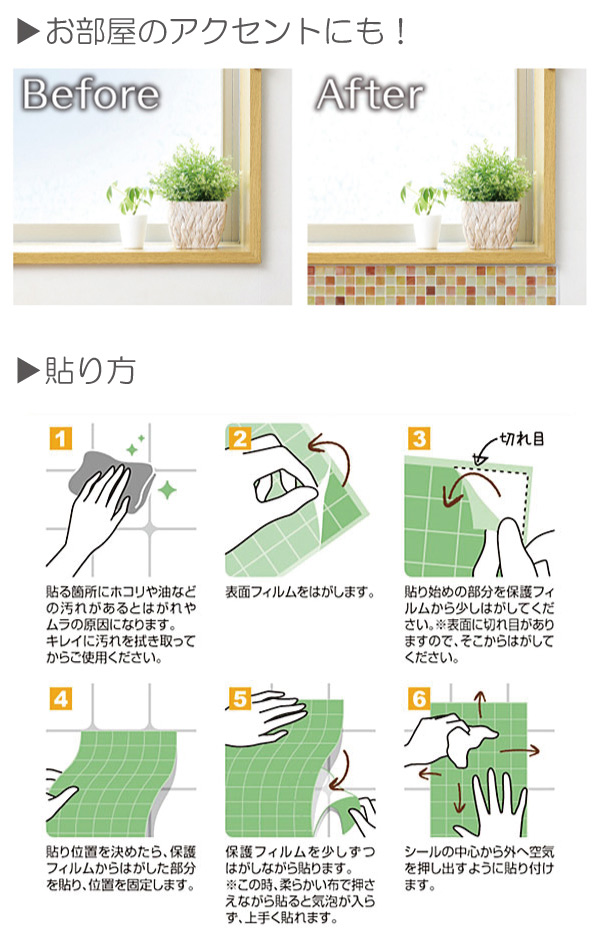 ▶お部屋のアクセントにも！

Before

After

▶貼り方

1

貼る箇所にホコリや油などの汚れがあるとはがれやムラの原因になります。キレイに汚れを拭き取ってからご使用ください。

2

表面フィルムをはがします。

3

切れ目

貼り始めの部分を保護フィルムから少しはがしてください。※表面に切れ目がありますので、そこからはがしてください。

4

貼り位置を決めたら、保護フィルムからはがした部分を貼り、位置を固定します。

5

保護フィルムを少しずつはがしながら貼ります。※この時、柔らかい布で押さえながら貼ると気泡が入らず、上手く貼れます。

6

シールの中心から外へ空気を押し出すように貼り付けます。