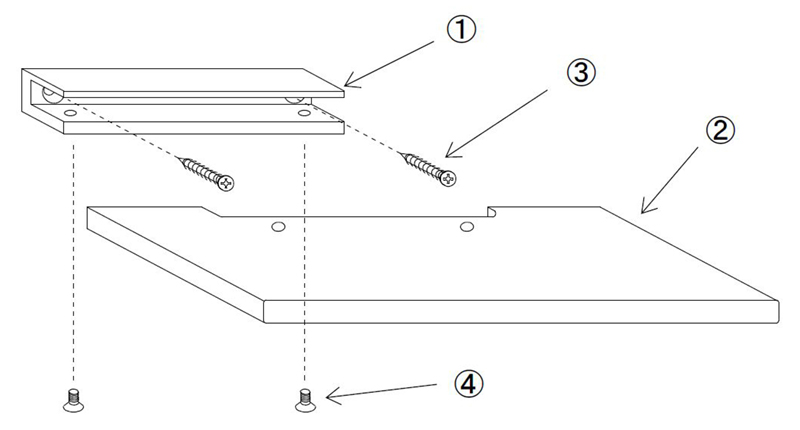 ①
③
②
④