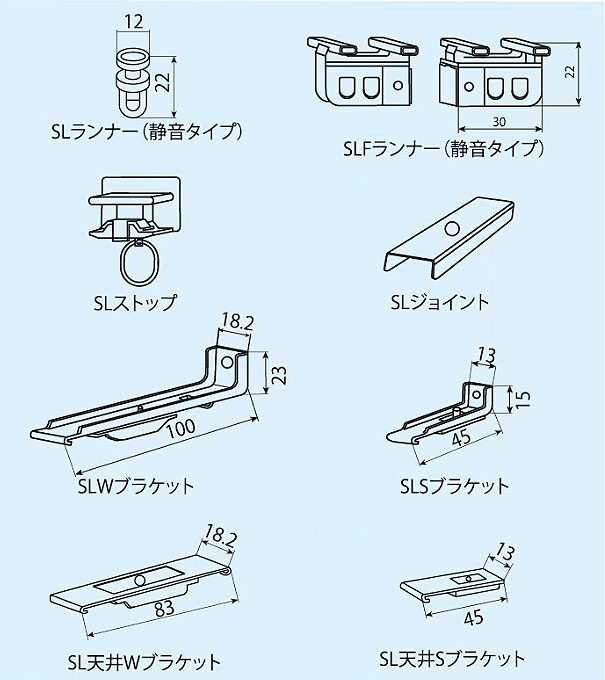 12
22
SLランナー(静音タイプ)

22
30
SLFランナー(静音タイプ)

SLストップ

SLジョイント

18.2
23
100
SLWブラケット

13
15
45
SLSブラケット

18.2
83
SL天井Wブラケット

13
45
SL天井Sブラケット